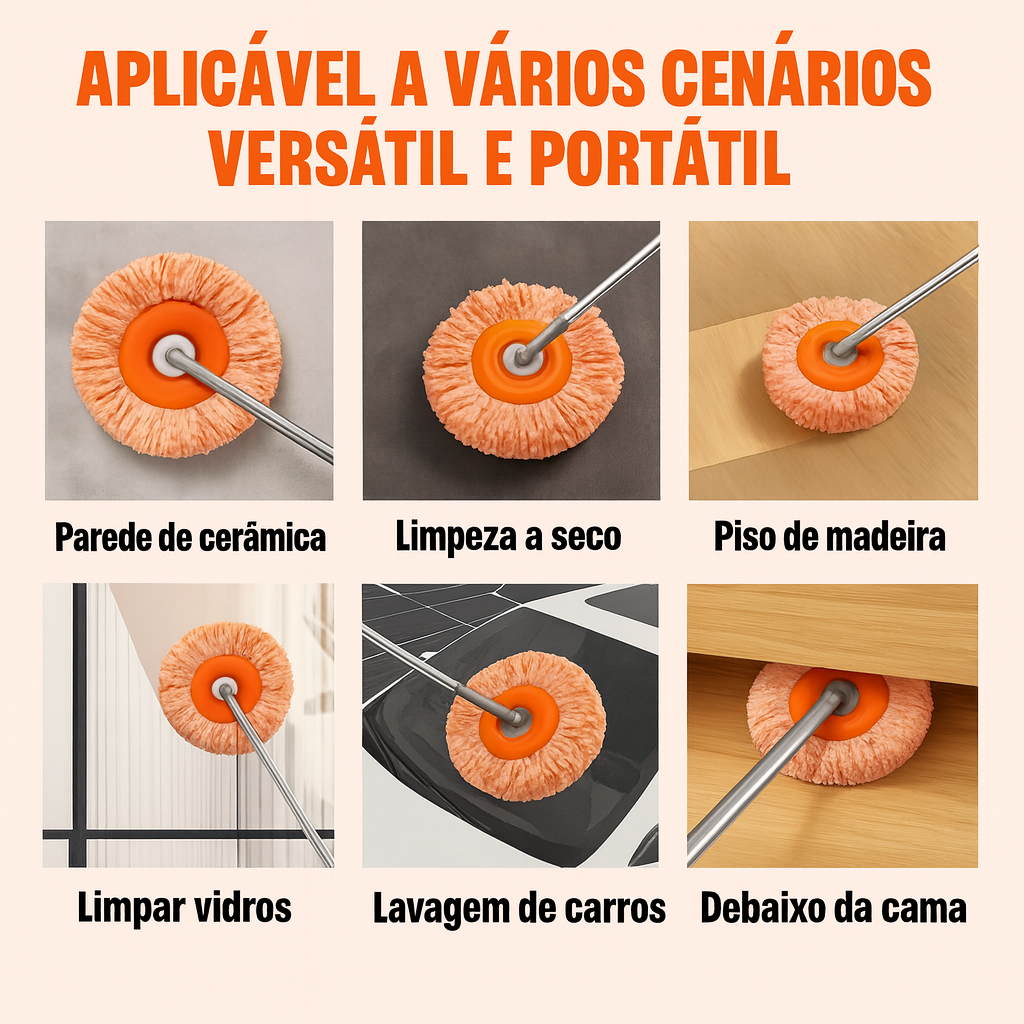 APLICÁVEL A VÁRIOS CENÁRIOS
VERSÁTIL E PORTÁTIL

Parede de cerâmica

Limpeza a seco

Piso de madeira

Limpar vidros

Lavagem de carros

Debaixo da cama