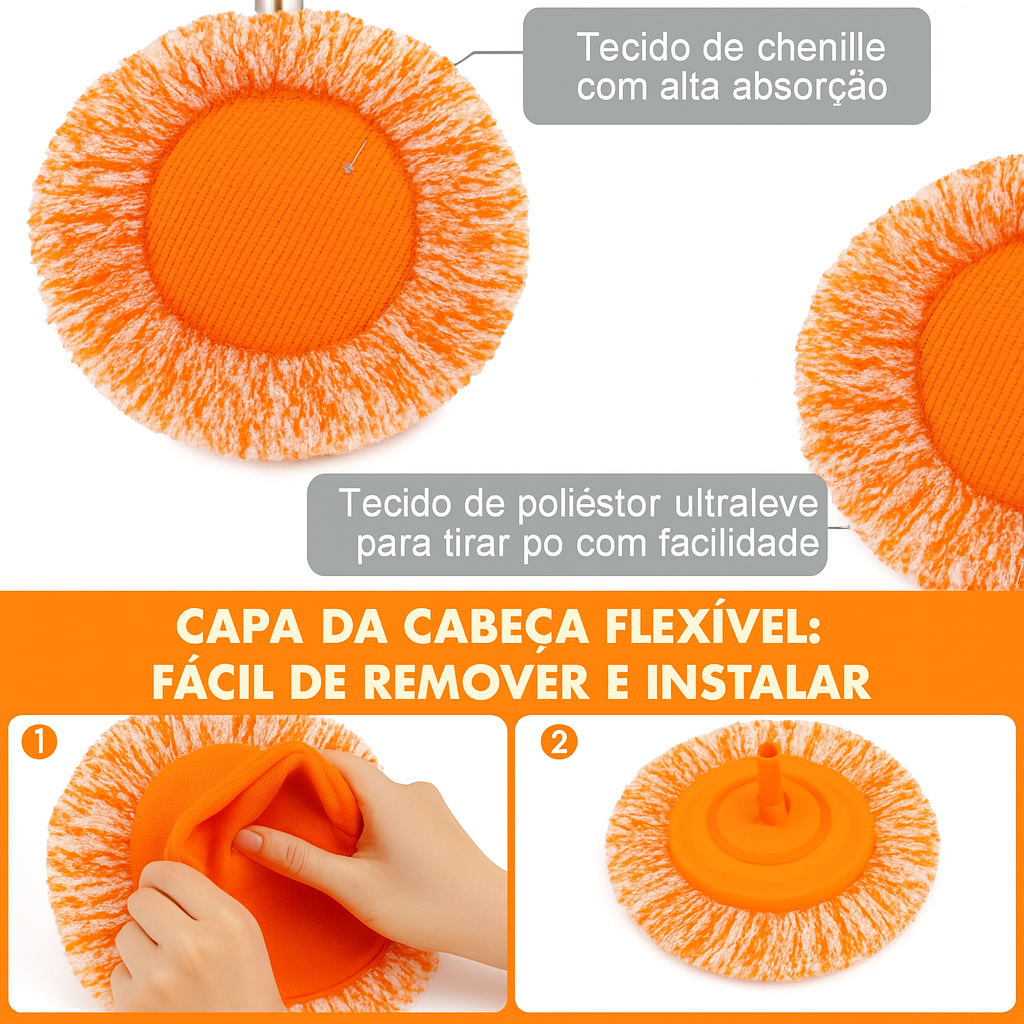 Tecido de chenille com alta absorção

Tecido de poliéstor ultraleve para tirar po com facilidade

CAPA DA CABEÇA FLEXÍVEL: FÁCIL DE REMOVER E INSTALAR

1

2